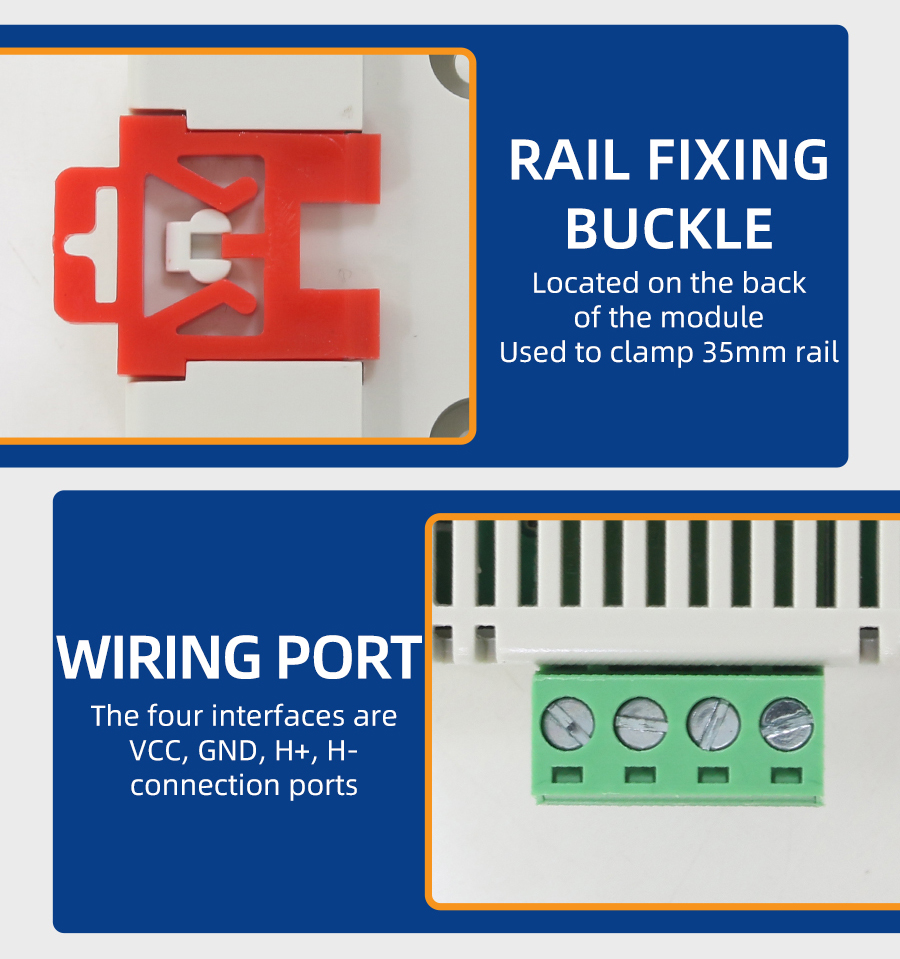 RAIL FIXING BUCKLE

Located on the back of the module Used to clamp 35mm rail

WIRING PORT

The four interfaces are VCC, GND, H+, H- connection ports